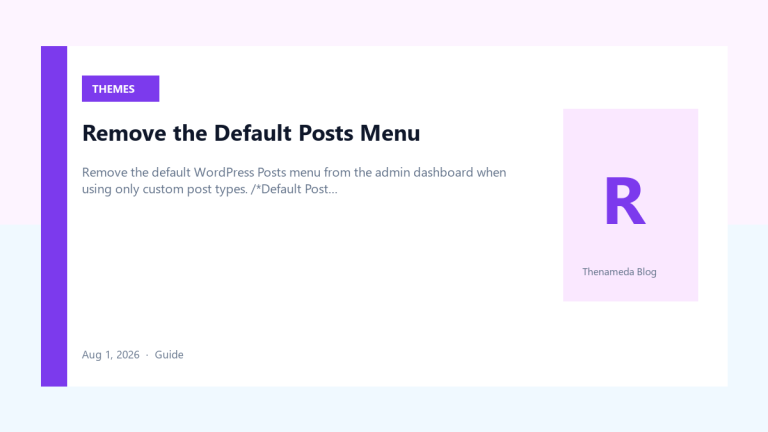 THEMES

Remove the Default Posts Menu

Remove the default WordPress Posts menu from the admin dashboard when using only custom post types. /*Default Post...

R

Thenameda Blog

Aug 1, 2026 · Guide